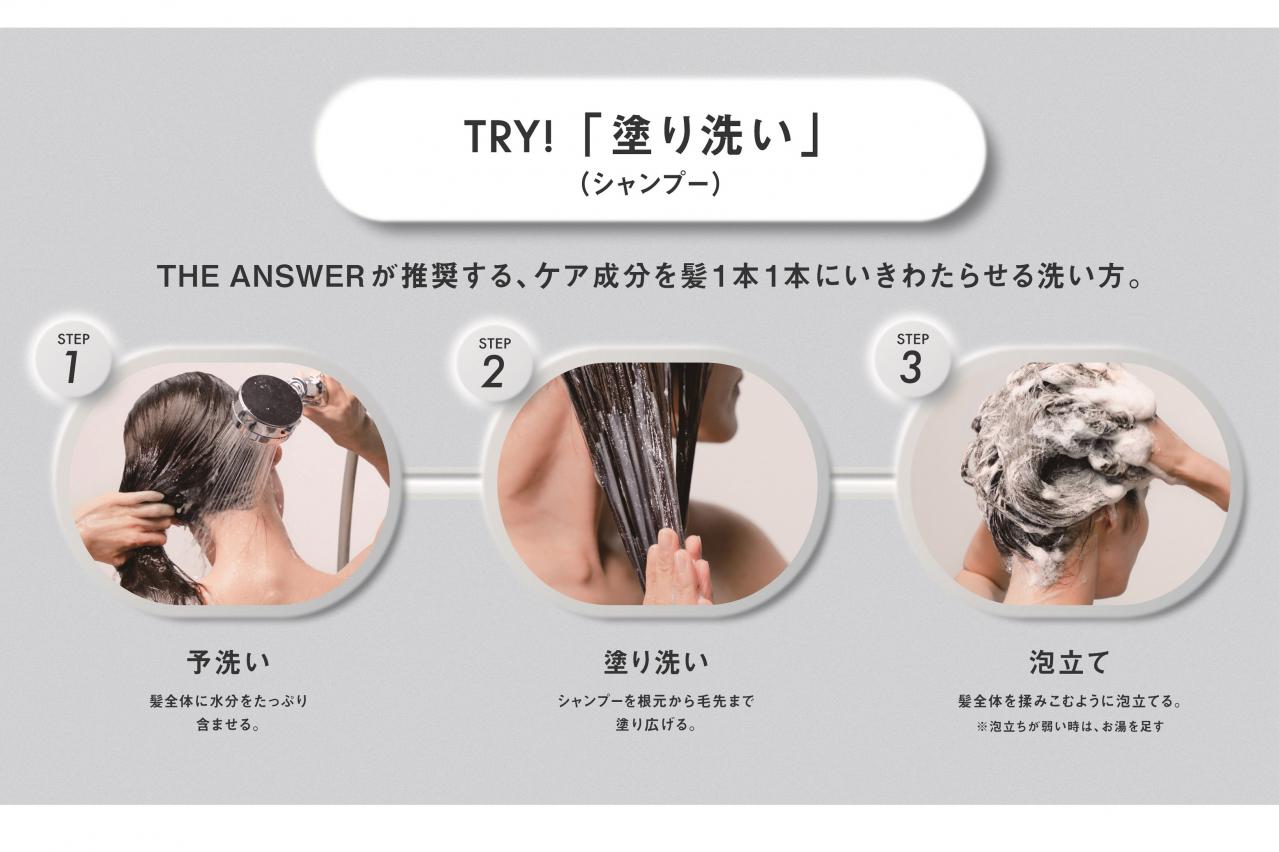 TRY!「塗り洗い」
(シャンプー)

THE ANSWERが推奨する、ケア成分を髪1本1本にいきわたらせる洗い方。

STEP 1

STEP 2

STEP 3

予洗い

髪全体に水分をたっぷり含ませる。

塗り洗い

シャンプーを根元から毛先まで塗り広げる。

泡立て

髪全体を揉みこむように泡立てる。
※泡立ちが弱い時は、お湯を足す