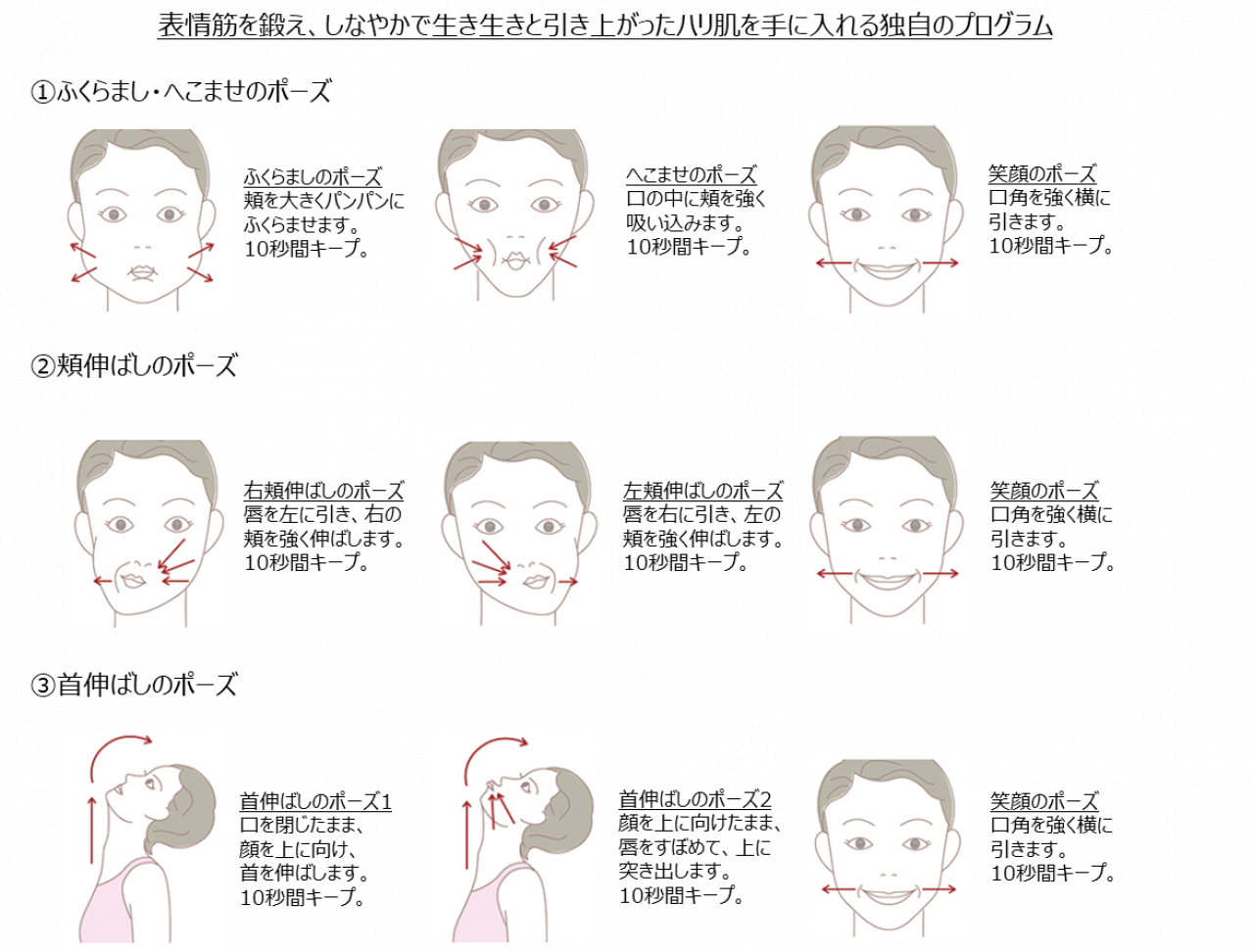 表情筋を鍛え、しなやかで生き生きと引き上がったハリ肌を手に入れる独自のプログラム

①ふくらまし・へこませのポーズ

ふくらましのポーズ
頬を大きくパンパンにふくらませます。
10秒間キープ。

へこませのポーズ
口の中に頬を強く吸い込みます。
10秒間キープ。

笑顔のポーズ
口角を強く横に引きます。
10秒間キープ。

②頬伸ばしのポーズ

右頬伸ばしのポーズ
唇を左に引き、右の頬を強く伸ばします。
10秒間キープ。

左頬伸ばしのポーズ
唇を右に引き、左の頬を強く伸ばします。
10秒間キープ。

笑顔のポーズ
口角を強く横に引きます。
10秒間キープ。

③首伸ばしのポーズ

首伸ばしのポーズ1
口を閉じたまま、顔を上に向け、首を伸ばします。
10秒間キープ。

首伸ばしのポーズ2
顔を上に向けたまま、唇をすぼめて、上に突き出します。
10秒間キープ。

笑顔のポーズ
口角を強く横に引きます。
10秒間キープ。