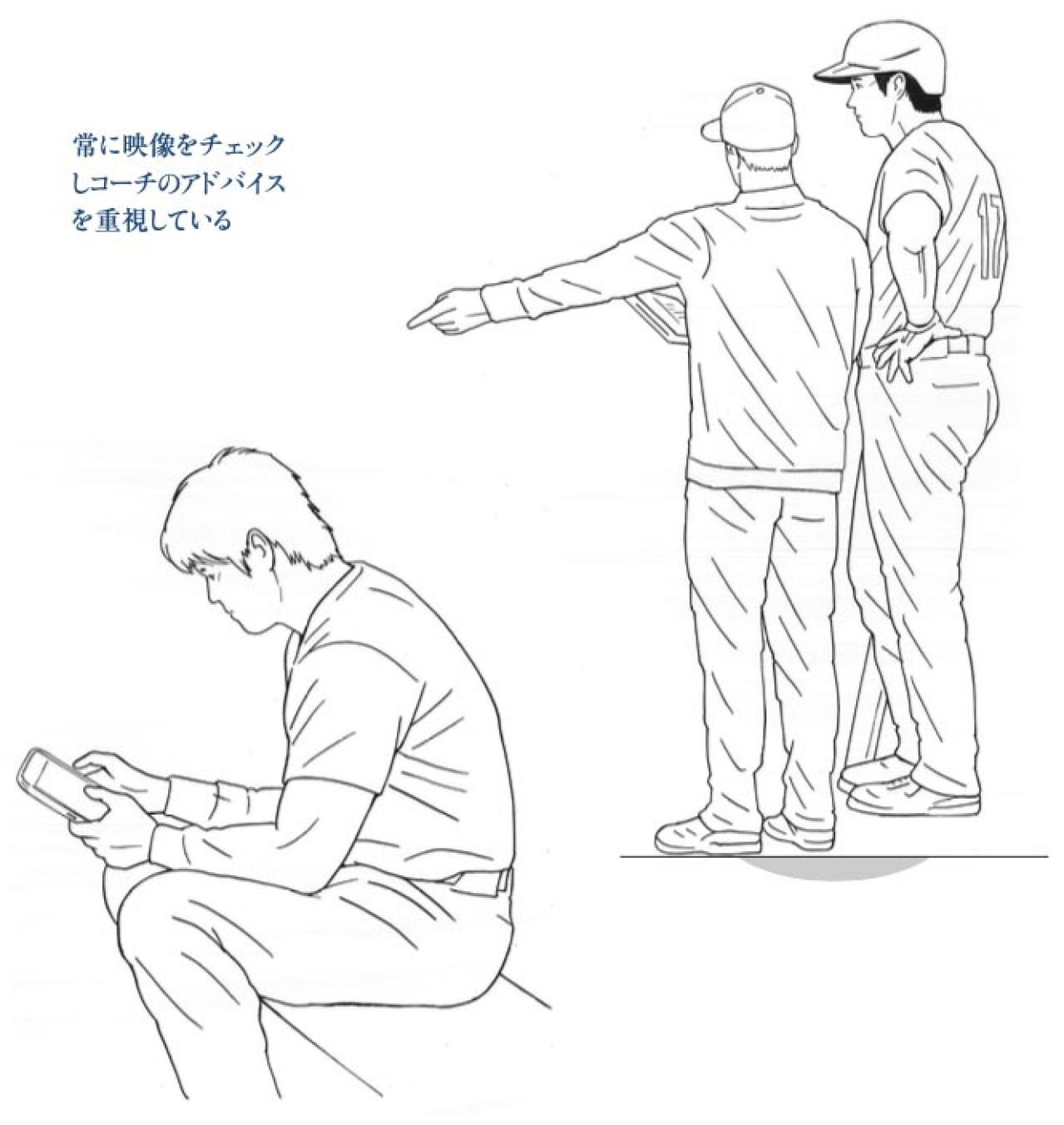 常に映像をチェックしコーチのアドバイスを重視している

17