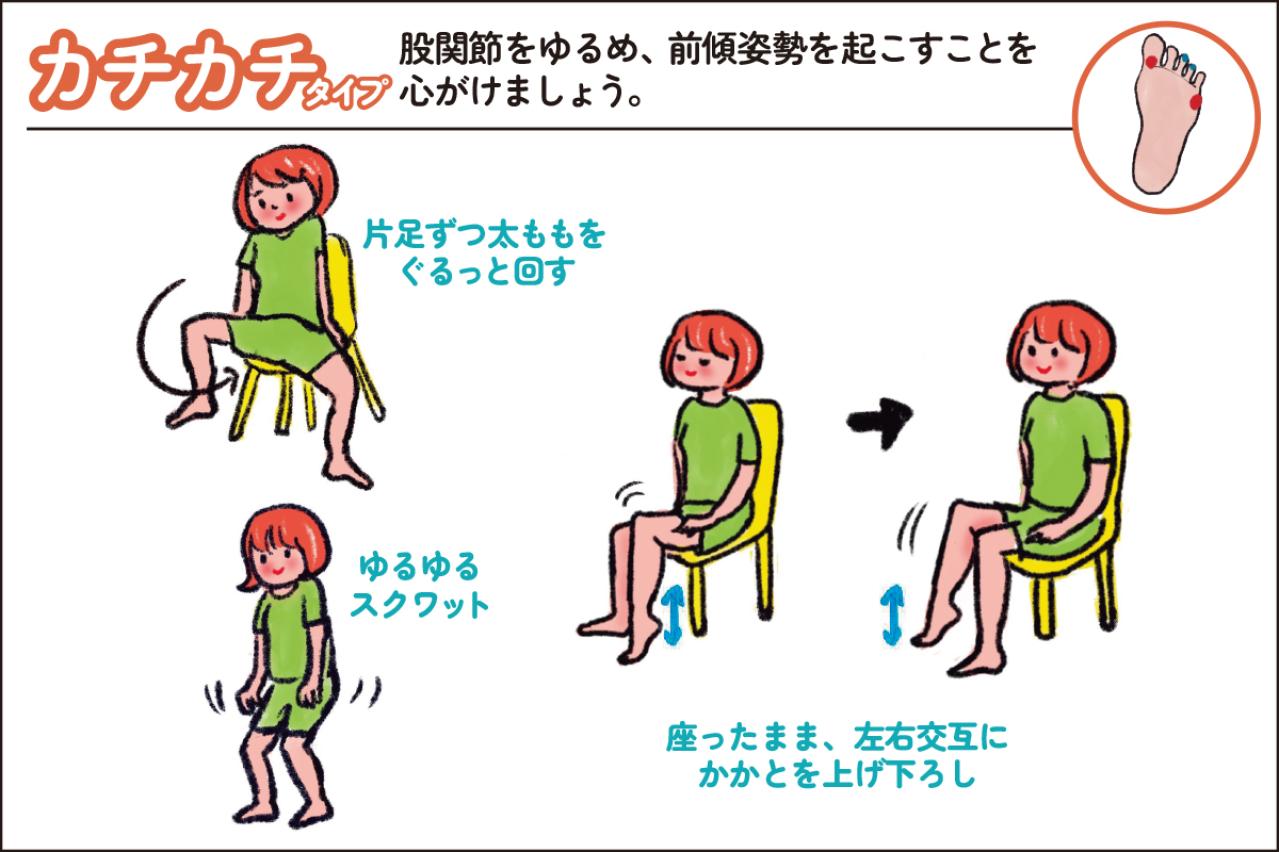 カチカチタイプ

股関節をゆるめ、前傾姿勢を起こすことを心がけましょう。

片足ずつ太ももをぐるっと回す

ゆるゆるスクワット

座ったまま、左右交互にかかとを上げ下ろし