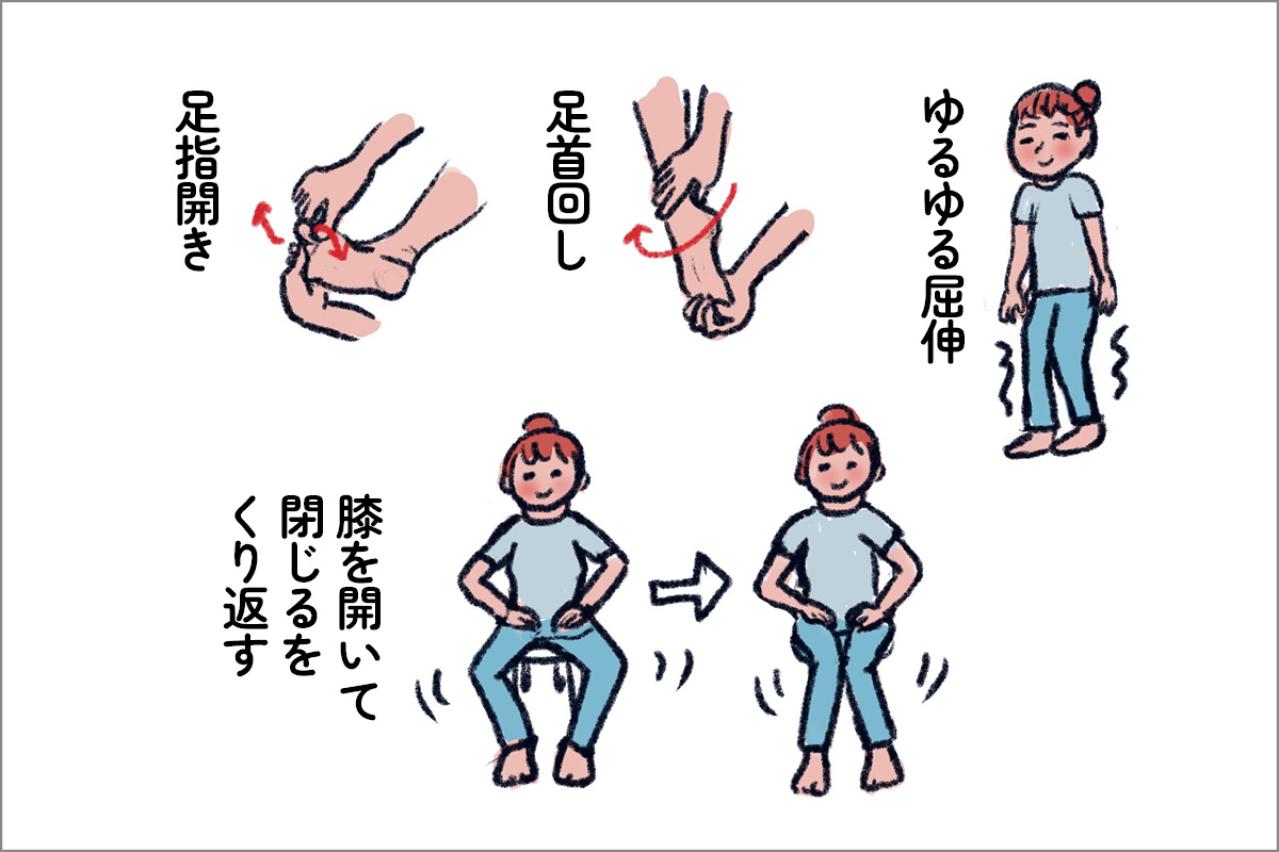 ゆるゆる屈伸

足首回し

足指開き

膝を開いて閉じるをくり返す