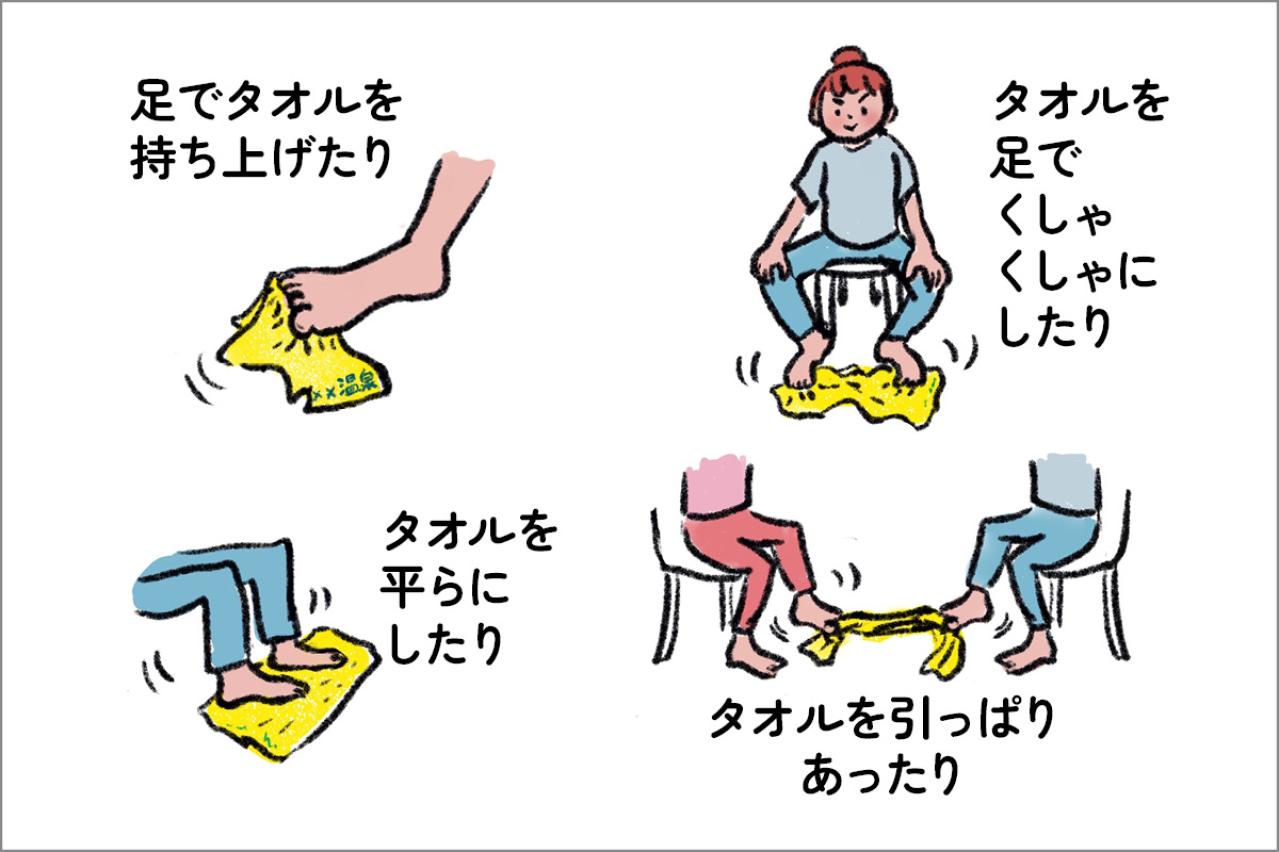 足でタオルを持ち上げたり

××温泉

タオルを足でくしゃくしゃにしたり

タオルを平らにしたり

タオルを引っぱりあったり