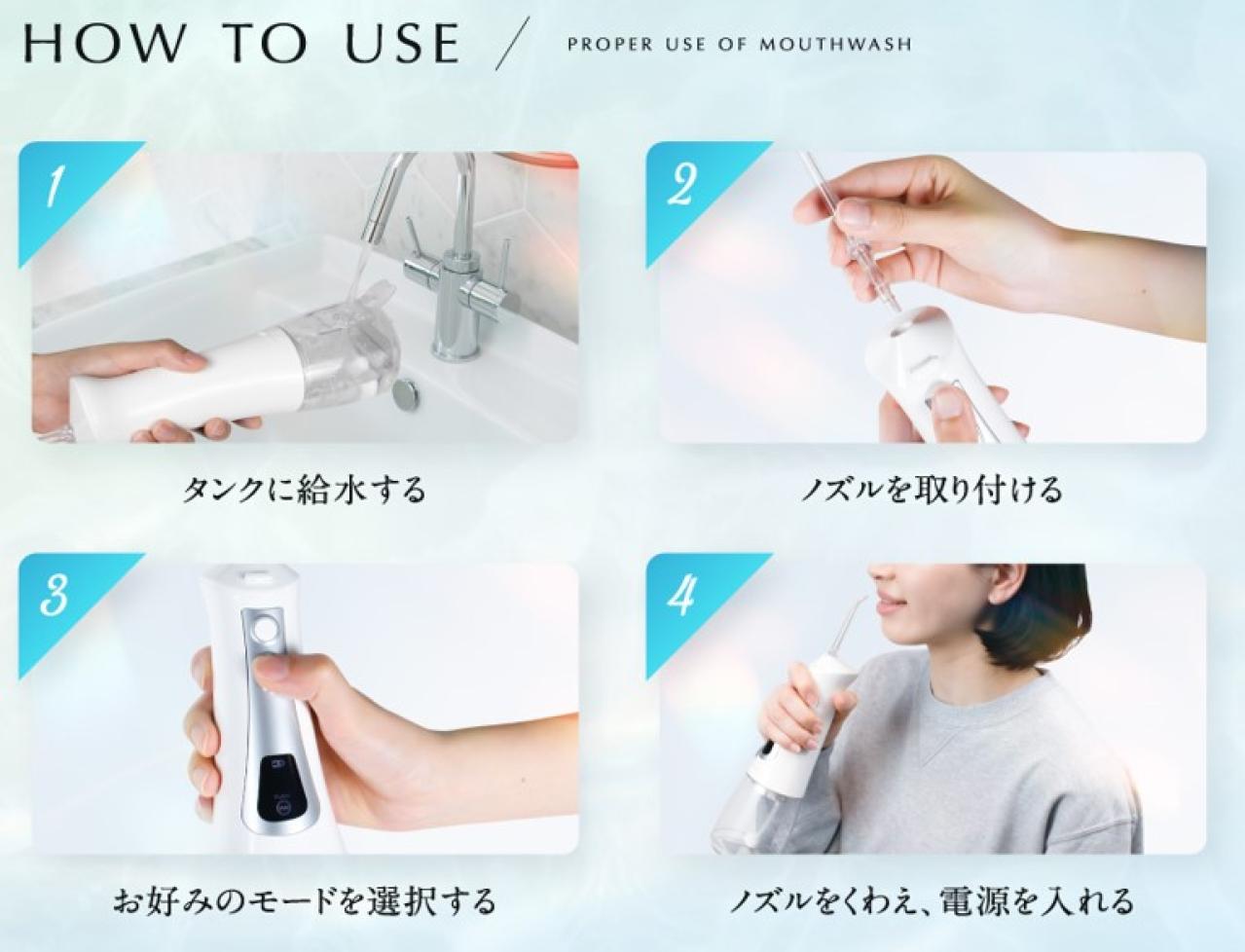 HOW TO USE / PROPER USE OF MOUTHWASH

1

タンクに給水する

2

ノズルを取り付ける

3

お好みのモードを選択する

4

ノズルをくわえ、電源を入れる