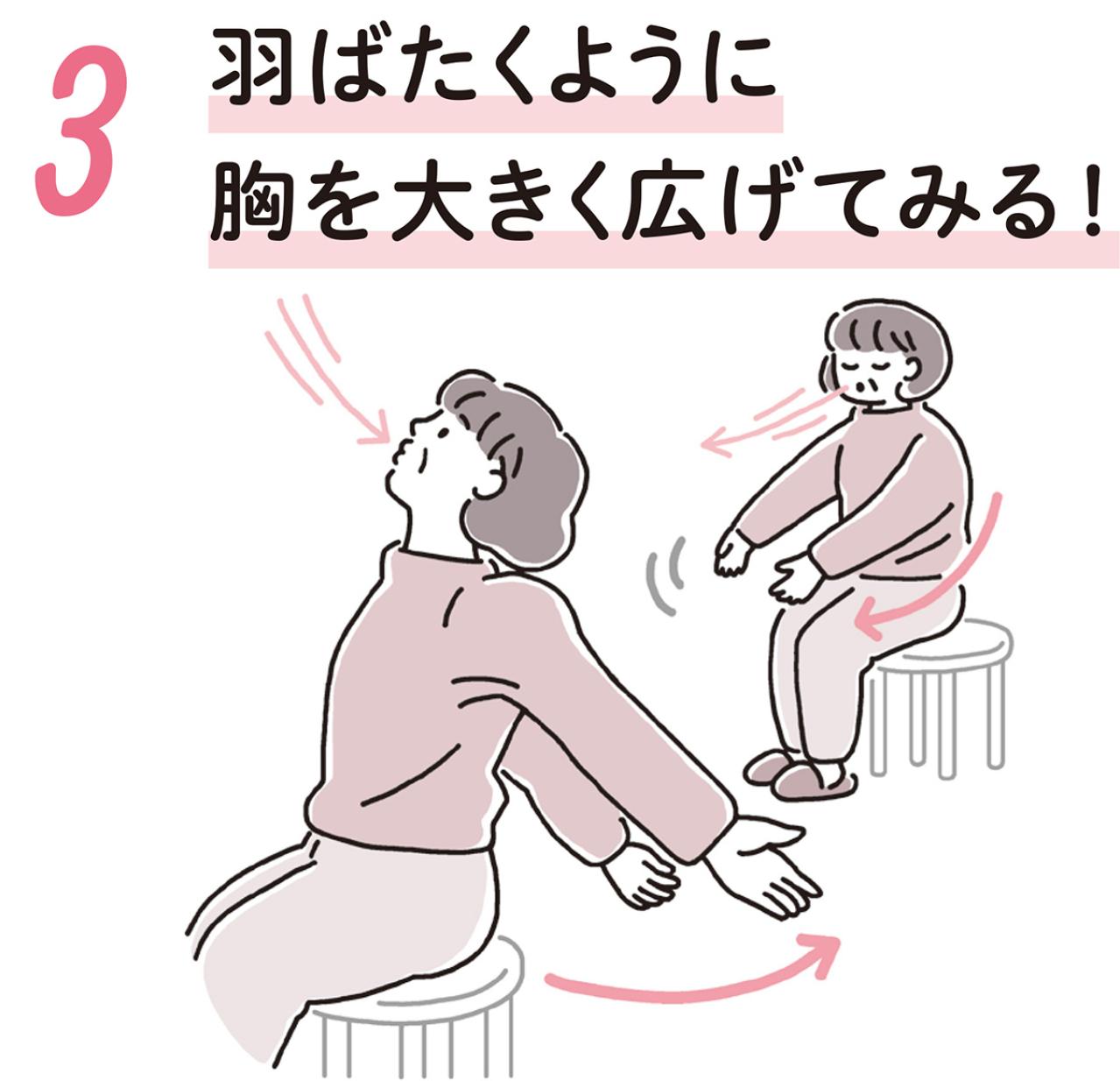 3

羽ばたくように
胸を大きく広げてみる！