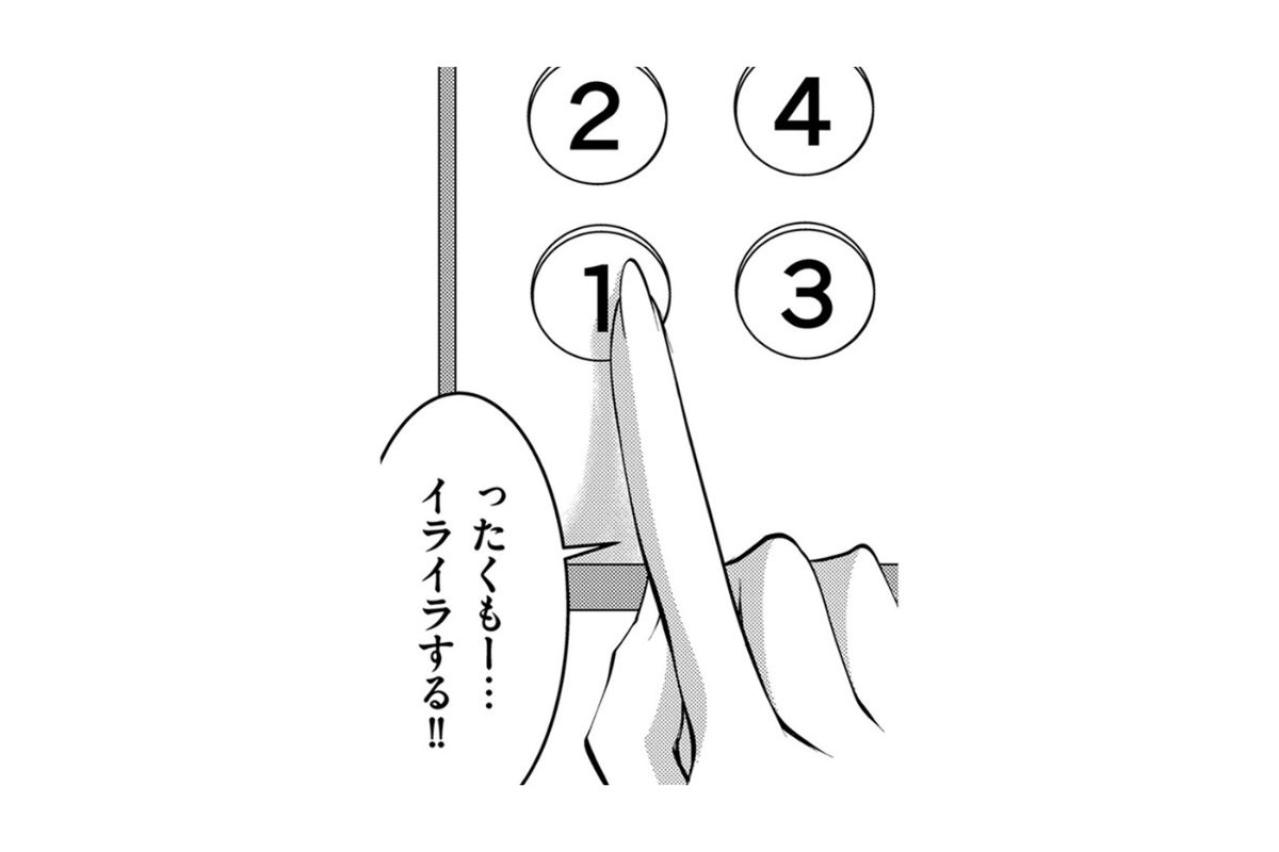 2
4
1
3

ったくもー…
イライラする!!