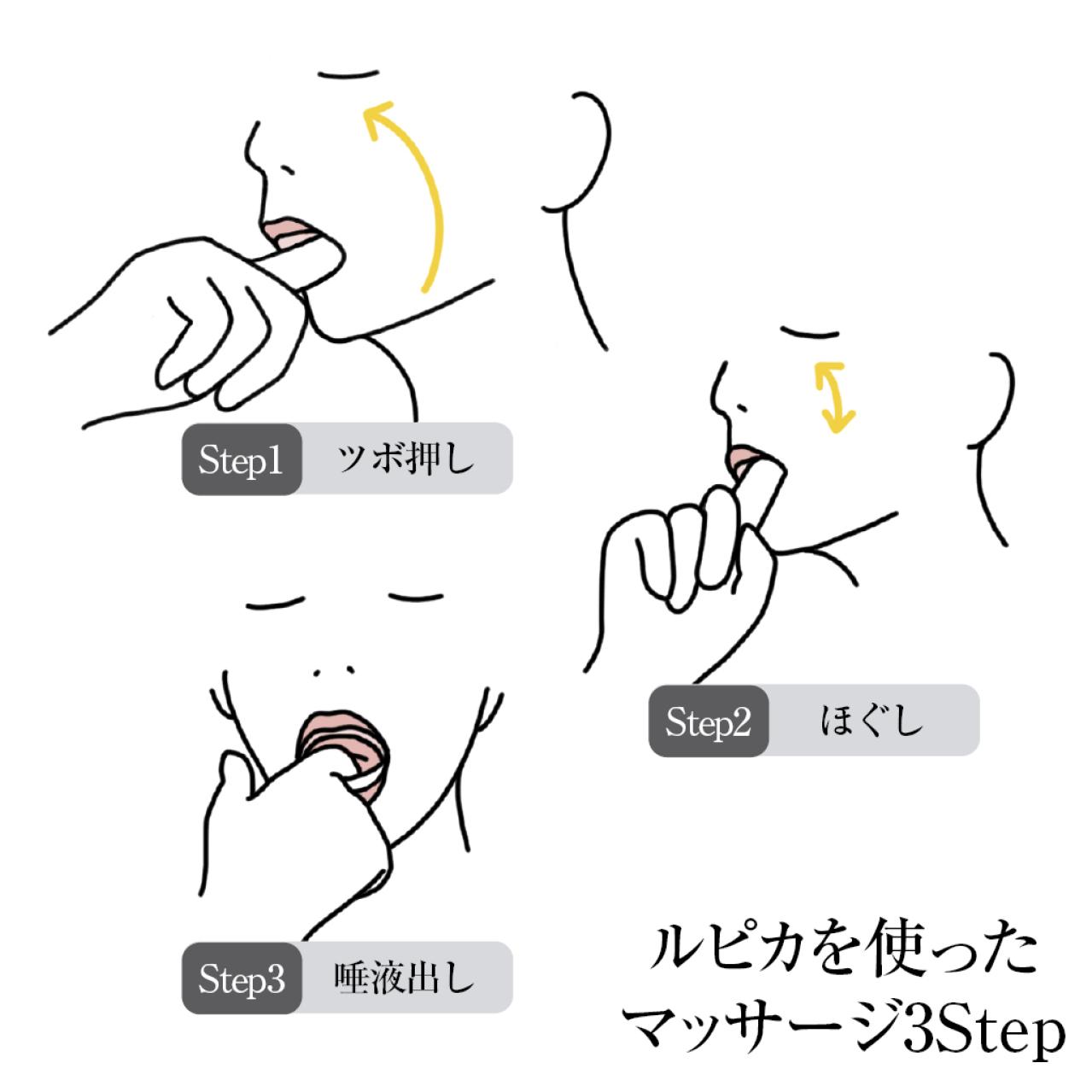 Step1 ツボ押し

Step2 ほぐし

Step3 唾液出し

ルピカを使った
マッサージ3Step