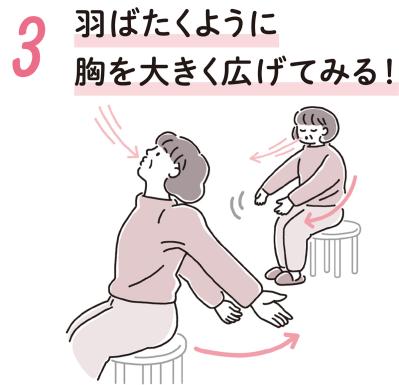 3
羽ばたくように
胸を大きく広げてみる！